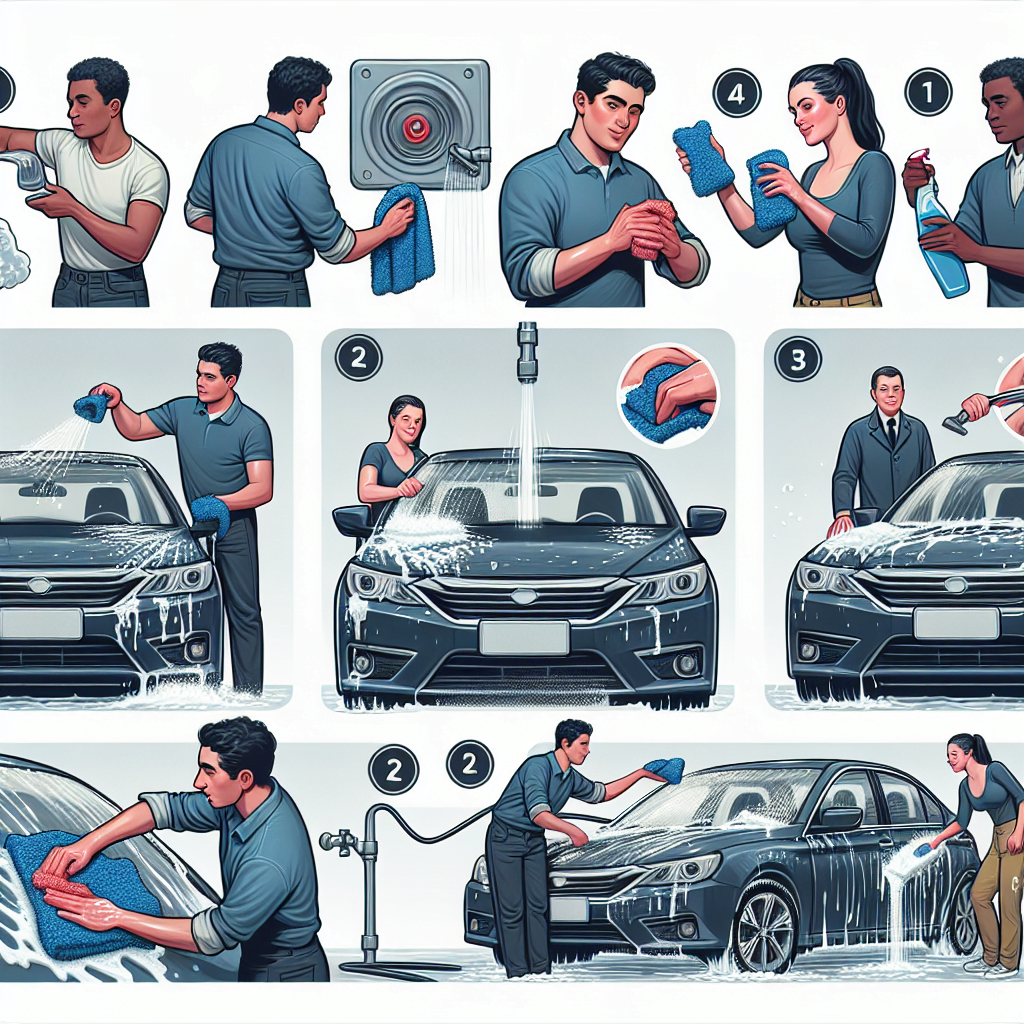 4

1

2

3

2

2